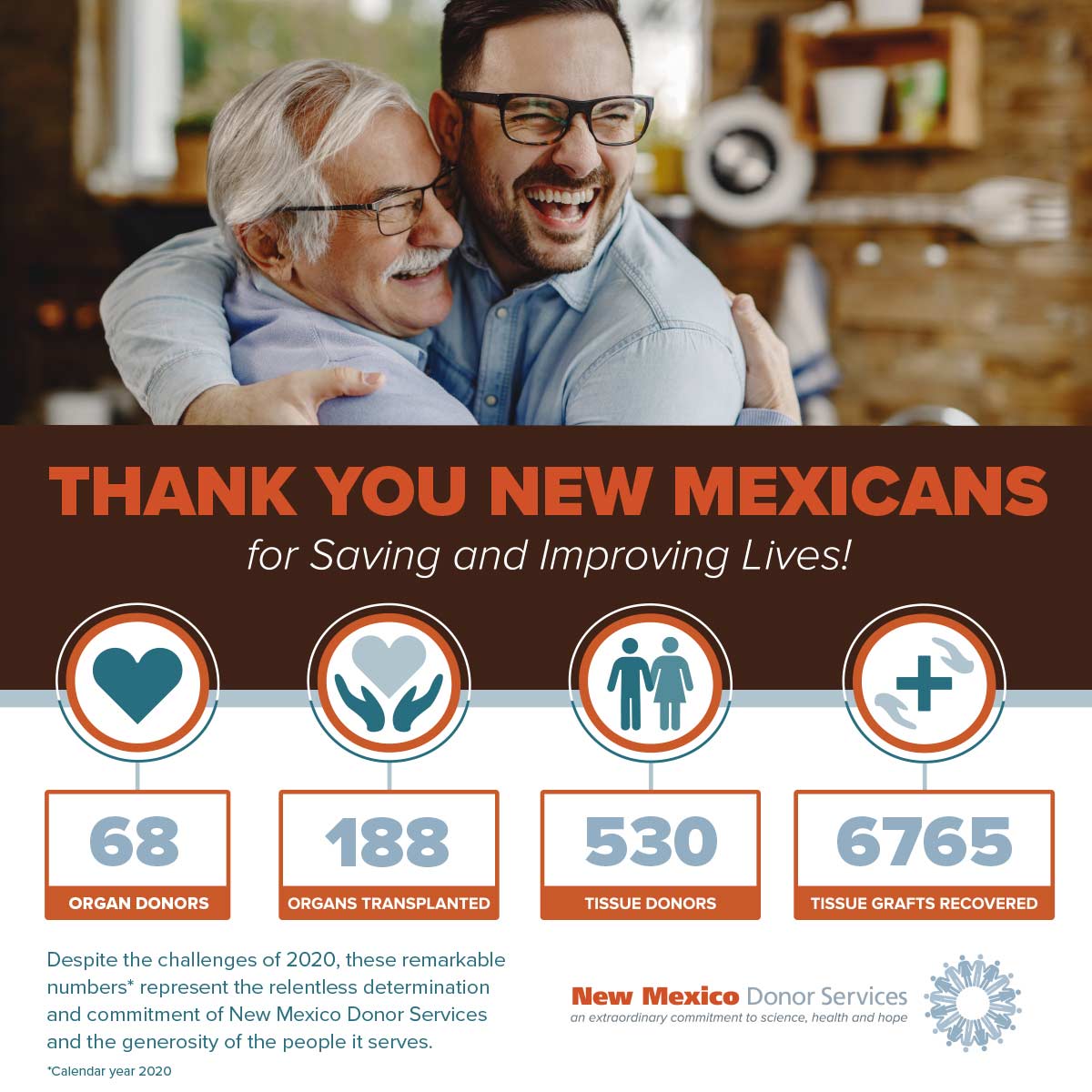 THANK YOU NEW MEXICANS
for Saving and Improving Lives!

68
ORGAN DONORS

188
ORGANS TRANSPLANTED

530
TISSUE DONORS

6765
TISSUE GRAFTS RECOVERED

Despite the challenges of 2020, these remarkable numbers* represent the relentless determination and commitment of New Mexico Donor Services and the generosity of the people it serves.

*Calendar year 2020

New Mexico Donor Services
an extraordinary commitment to science, health and hope